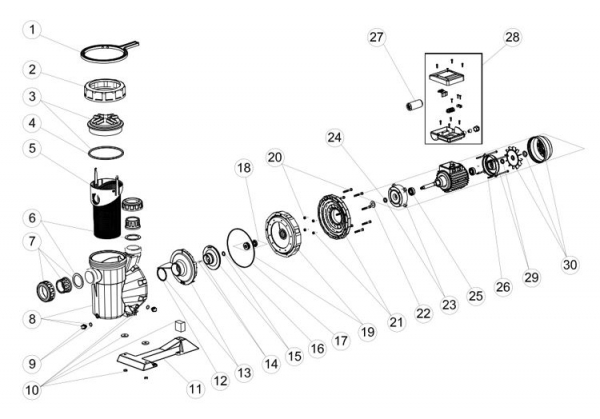 1
2
3
4
5
6
7
8
9
10
11
12
13
14
15
16
17
18
19
20
21
22
23
24
25
26
27
28
29
30