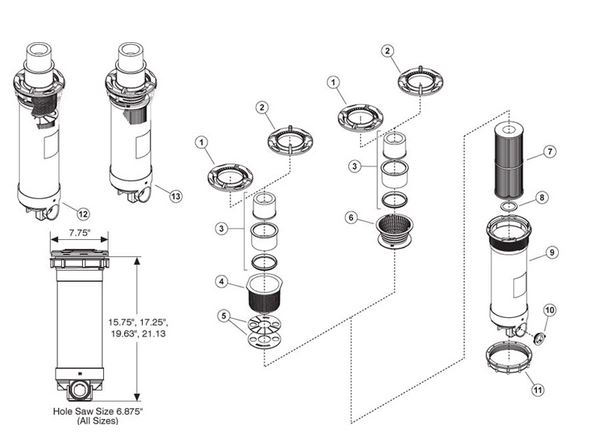 12

13

7.75"

15.75", 17.25", 19.63", 21.13

Hole Saw Size 6.875" (All Sizes)

1

2

3

4

5

1

2

3

6

7

8

9

10

11