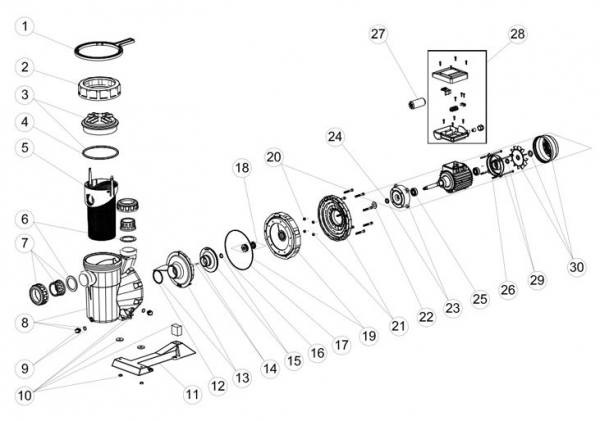 1
2
3
4
5
6
7
8
9
10
11
12
13
14
15
16
17
18
19
20
21
22
23
24
25
26
27
28
29
30