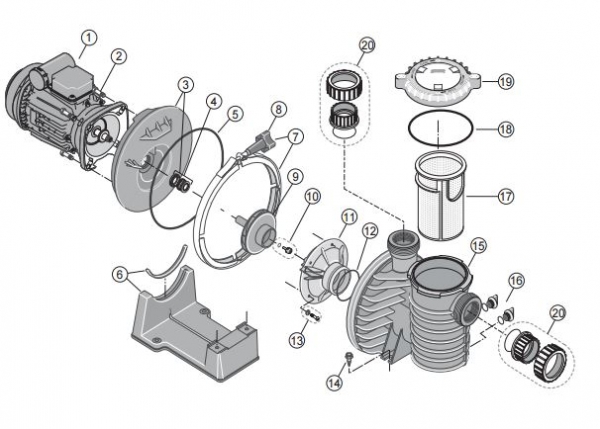 1
2
3
4
5
8
7
9
10
11
12
6
13
14
20
19
18
17
15
16
20