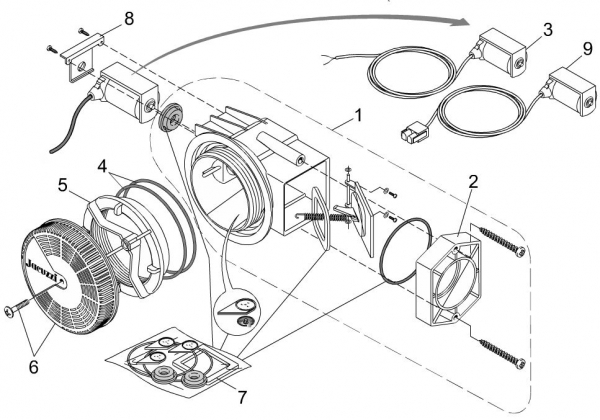 8
3
9
1
4
5
2
Jacuzzi
6
7