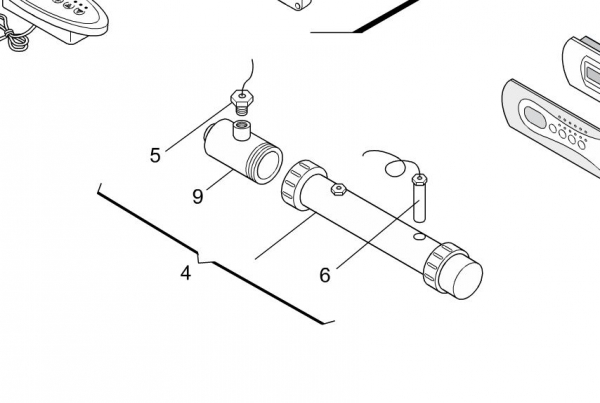 5

9

4

6