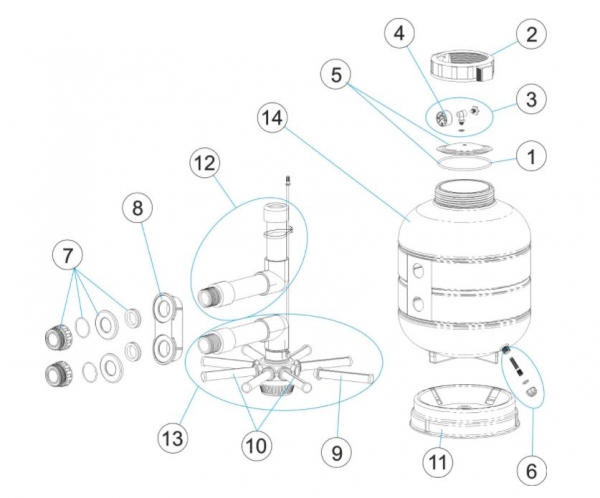 4
2
5
3
14
1
12
8
7
13
10
9
11
6