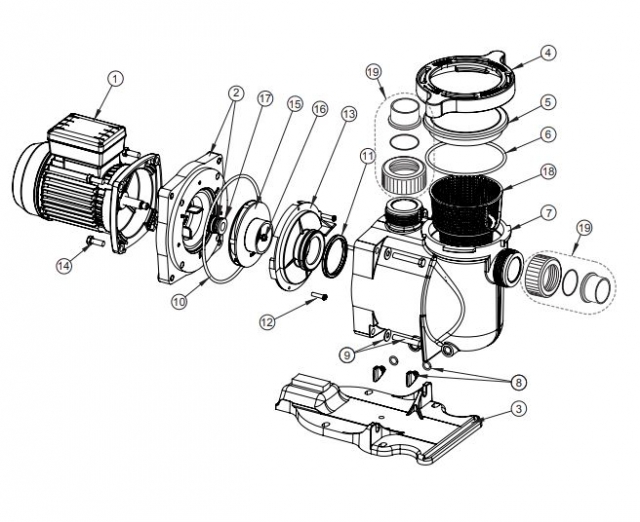 1
2
17
15
16
13
11
19
4
5
6
18
7
19
14
10
12
9
8
3