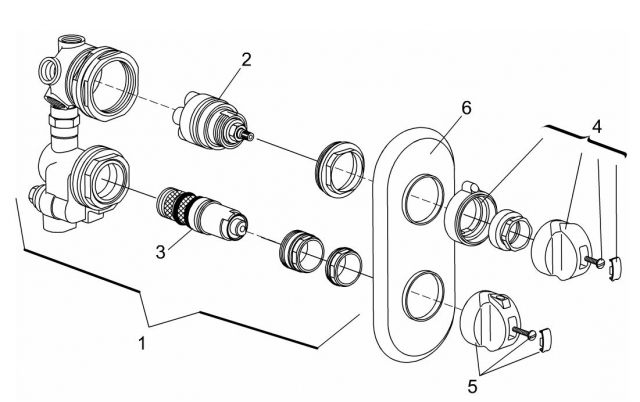 2
6
4
3
1
5