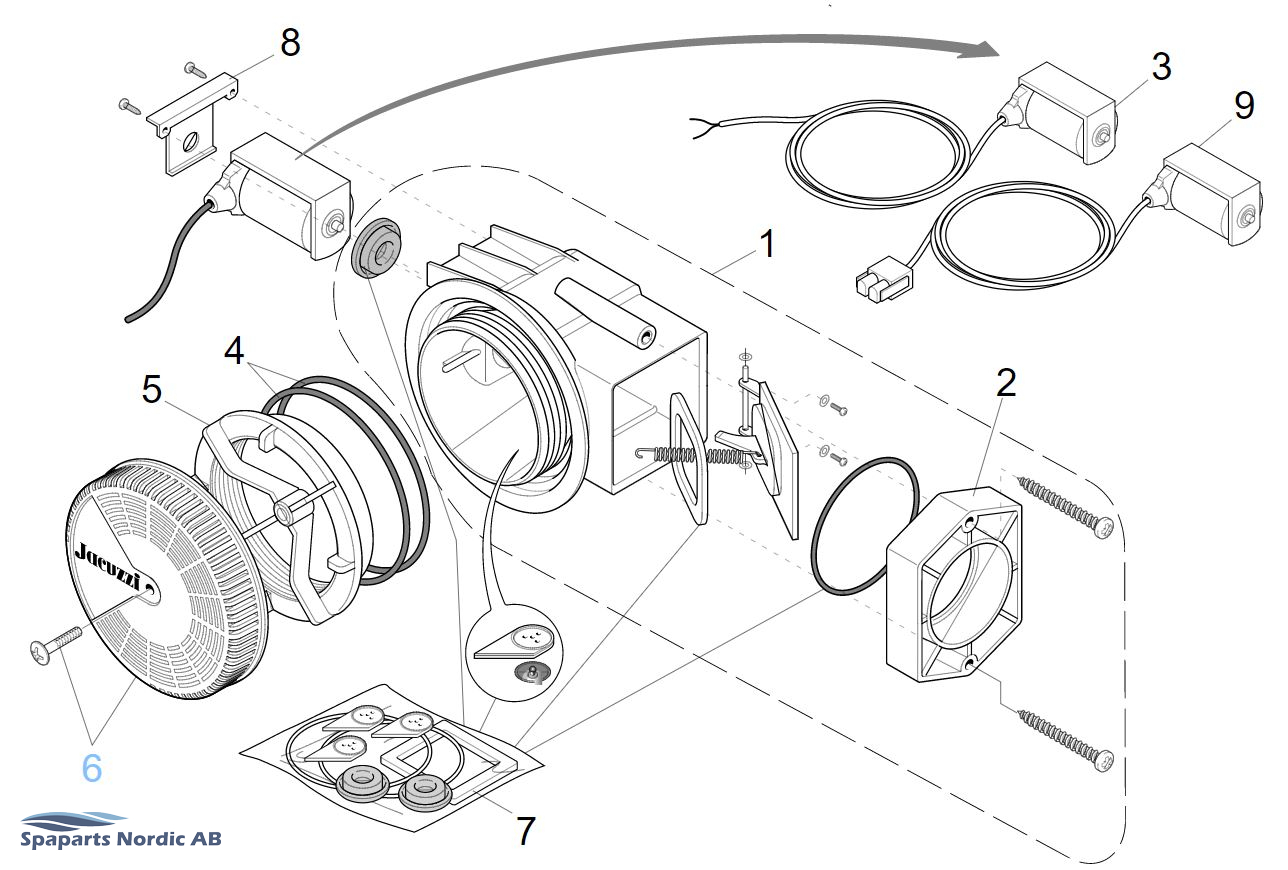 8
3
9
1
4
5
2
Jacuzzi
6
7
Spaparts Nordic AB