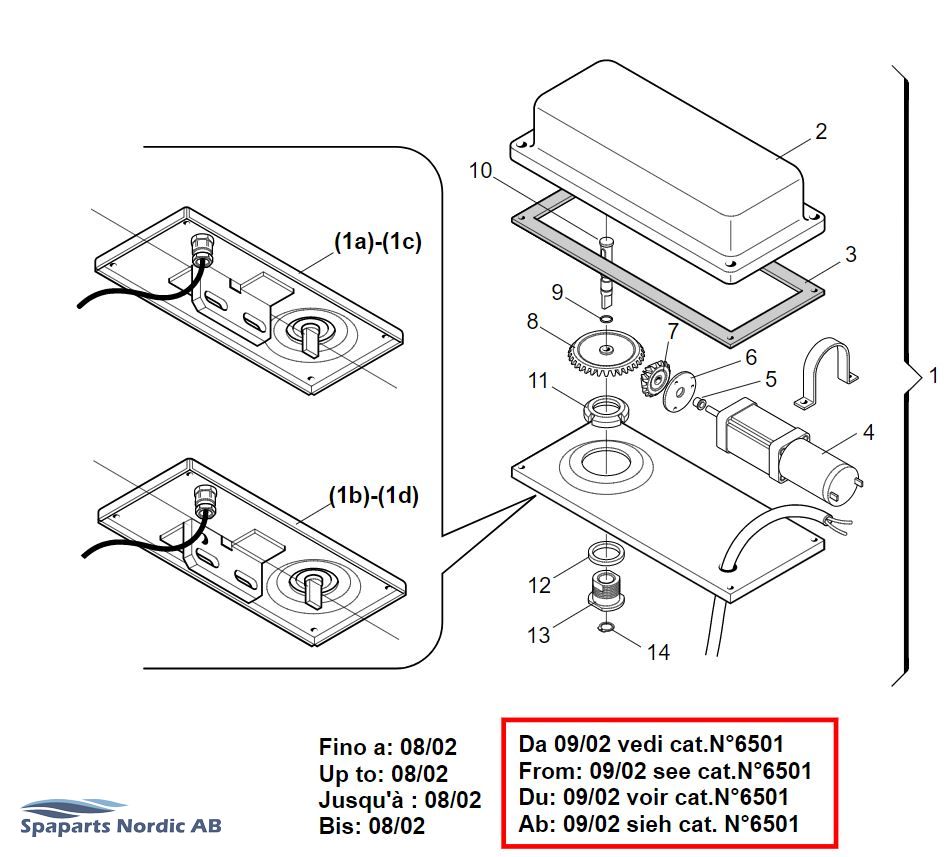 (1a)-(1c)

(1b)-(1d)

2
10
3
9
8
7
6
5
11
4
1
12
13
14

Fino a: 08/02
Up to: 08/02
Jusqu'à : 08/02
Bis: 08/02

Da 09/02 vedi cat.N°6501
From: 09/02 see cat.N°6501
Du: 09/02 voir cat.N°6501
Ab: 09/02 sieh cat. N°6501

Spaparts Nordic AB