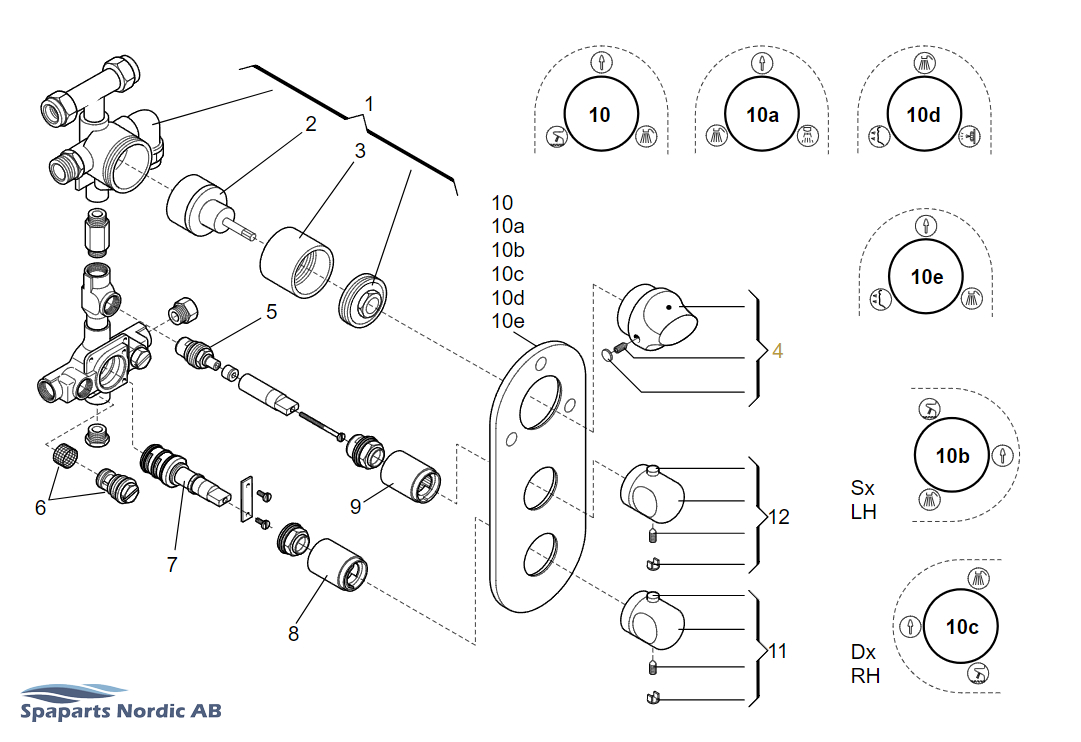 1
2
3
5
6
7
8
9
10
10a
10b
10c
10d
10e
4
12
11
10
10a
10d
10e
10b
Sx
LH
10c
Dx
RH
Spaparts Nordic AB