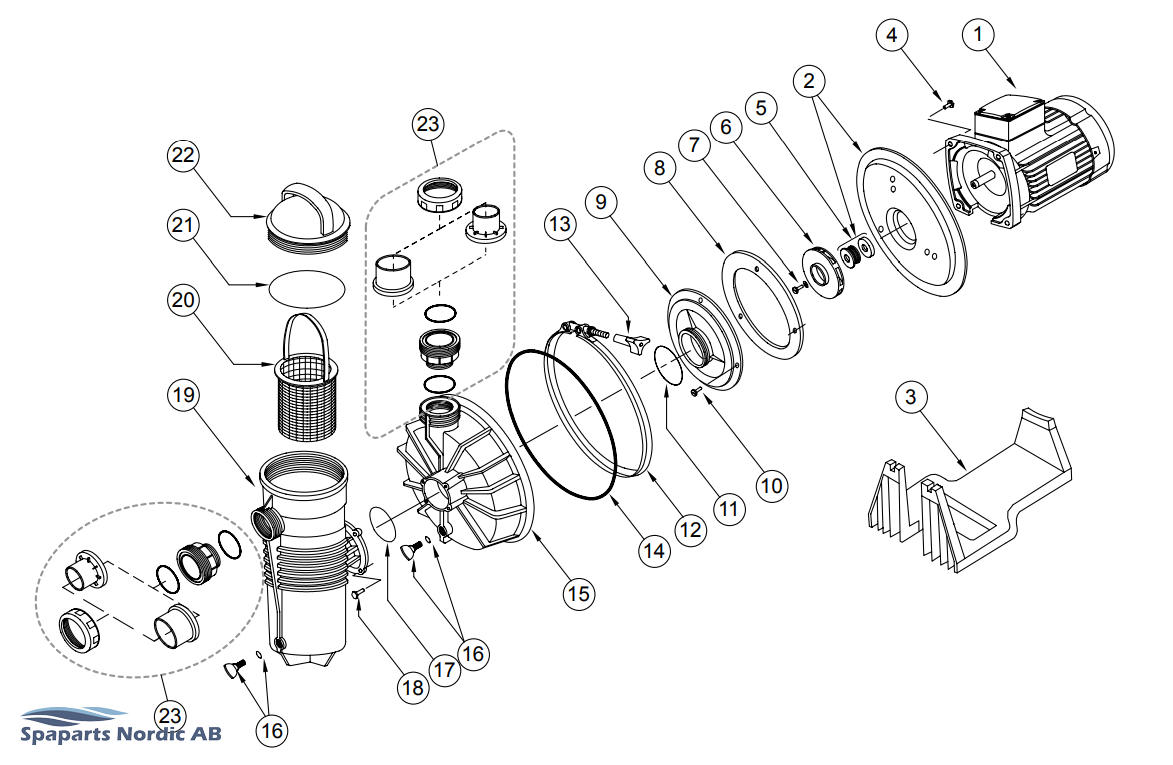 4
1
2
5
6
7
8
9
13
23
22
21
20
19
3
10
11
12
14
15
16
17
18
23
16
Spaparts Nordic AB