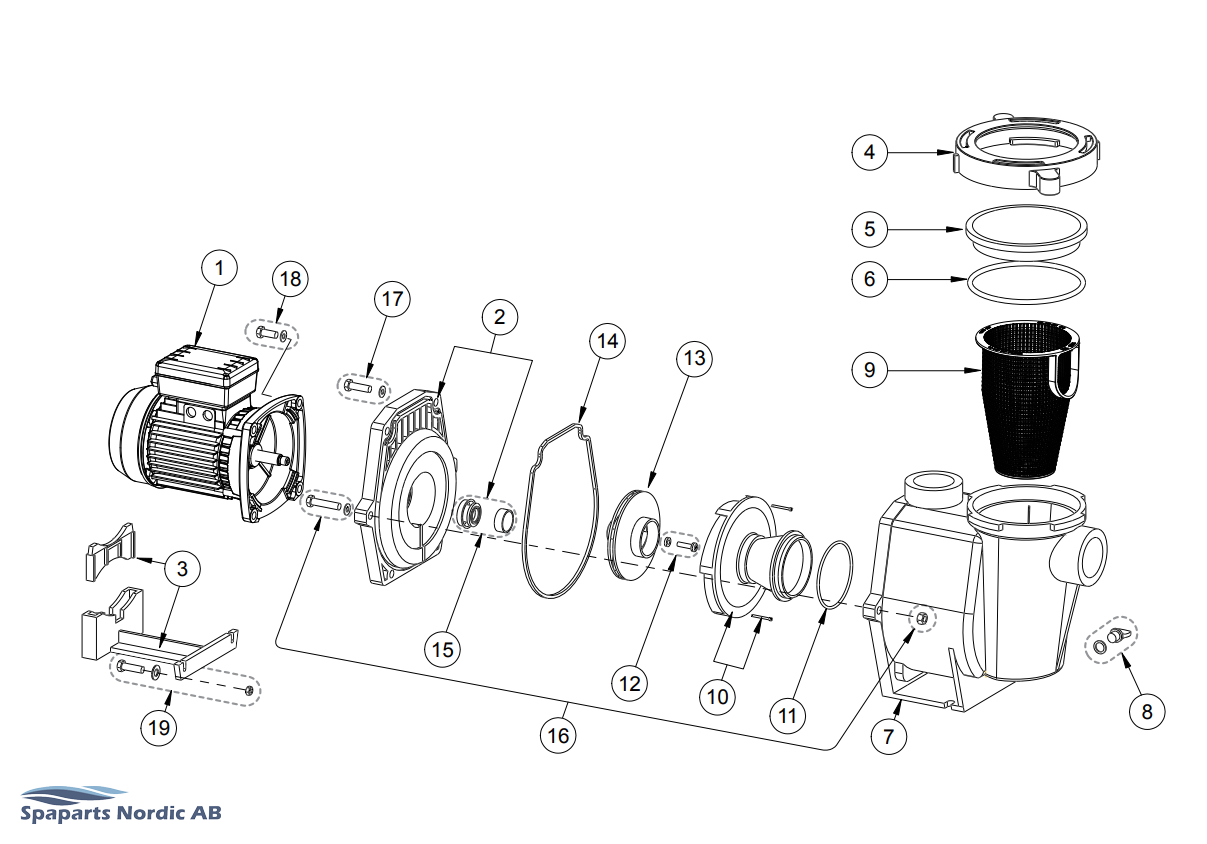 4
5
6
9
1
18
17
2
14
13
3
15
12
10
11
7
8
19
16
Spaparts Nordic AB