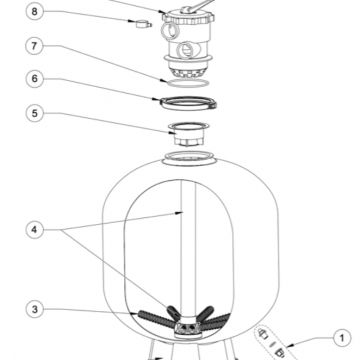 8

7

6

5

4

3

1